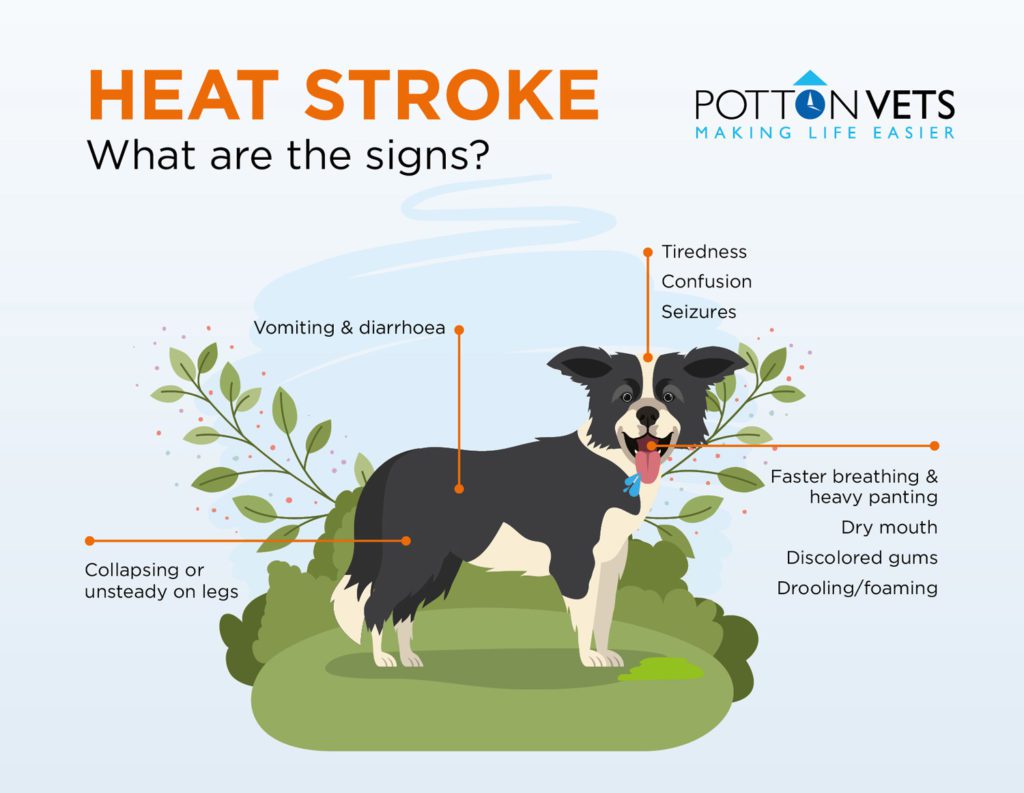 HEAT STROKE
What are the signs?

POTTON VETS
MAKING LIFE EASIER

Tiredness
Confusion
Seizures

Vomiting & diarrhoea

Faster breathing & heavy panting
Dry mouth
Discolored gums
Drooling/foaming

Collapsing or unsteady on legs